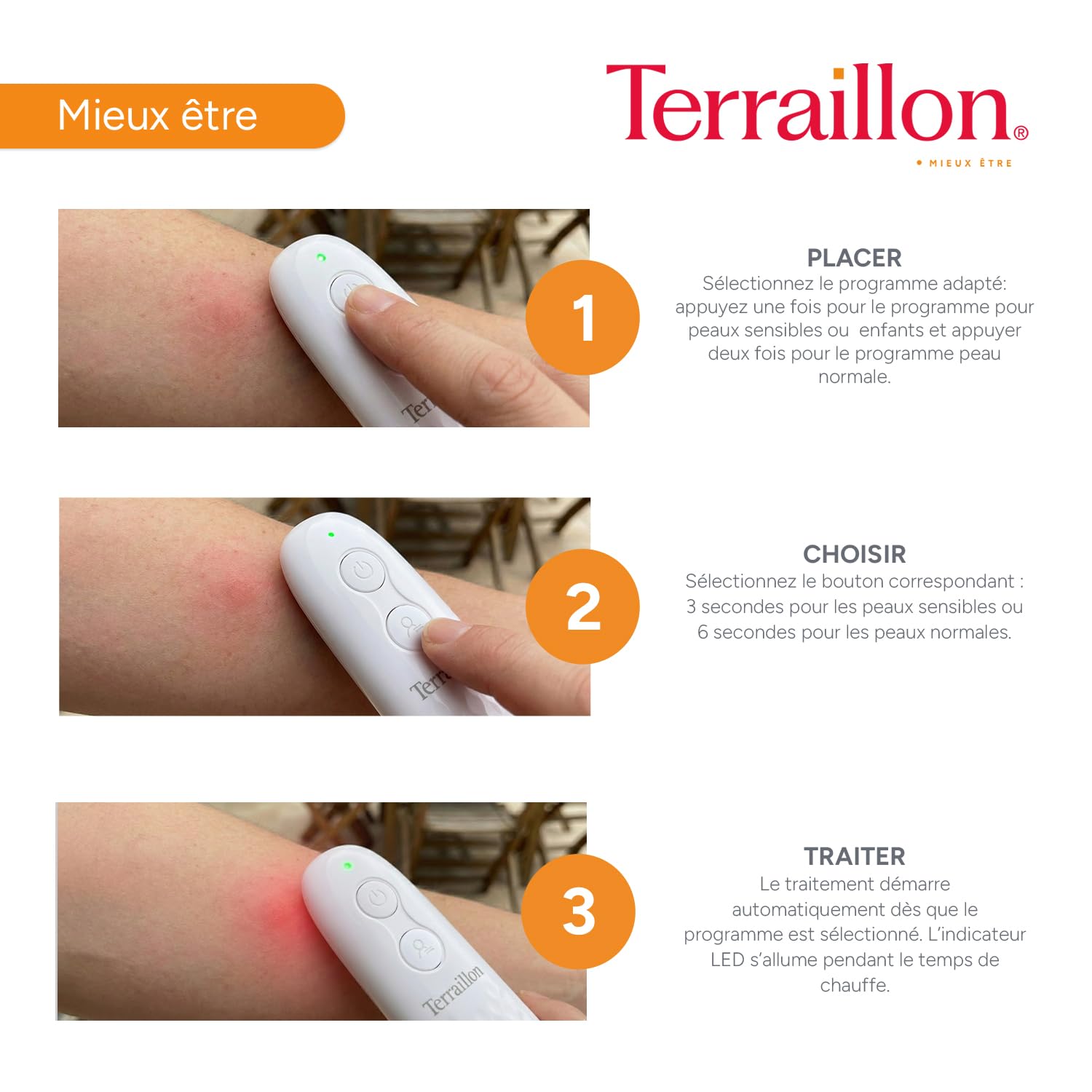 Mieux être

Terraillon®
• MIEUX ÊTRE

Ter

1

PLACER
Sélectionnez le programme adapté: appuyez une fois pour le programme pour peaux sensibles ou  enfants et appuyer deux fois pour le programme peau normale.

Terr

2

CHOISIR
Sélectionnez le bouton correspondant : 3 secondes pour les peaux sensibles ou 6 secondes pour les peaux normales.

Terraillon

3

TRAITER
Le traitement démarre automatiquement dès que le programme est sélectionné. L'indicateur LED s'allume pendant le temps de chauffe.